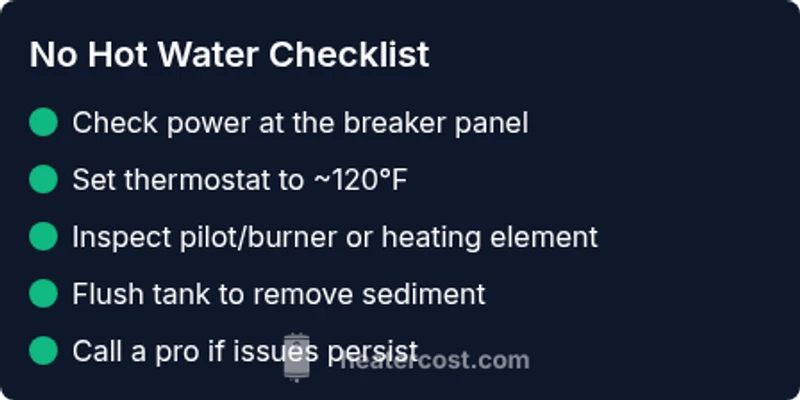 No Hot Water Checklist

Check power at the breaker panel

Set thermostat to ~120°F

Inspect pilot/burner or heating element

Flush tank to remove sediment

Call a pro if issues persist

heatercost.com